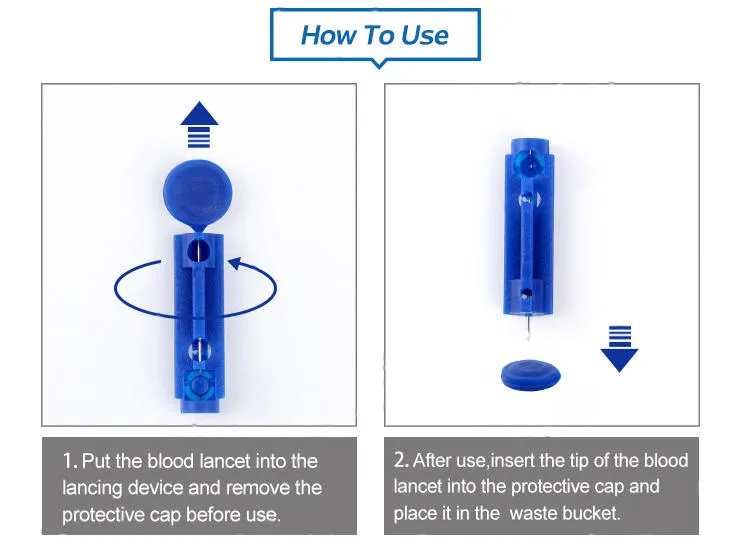 How To Use

1. Put the blood lancet into the lancing device and remove the protective cap before use.

2. After use,insert the tip of the blood lancet into the protective cap and place it in the  waste bucket.