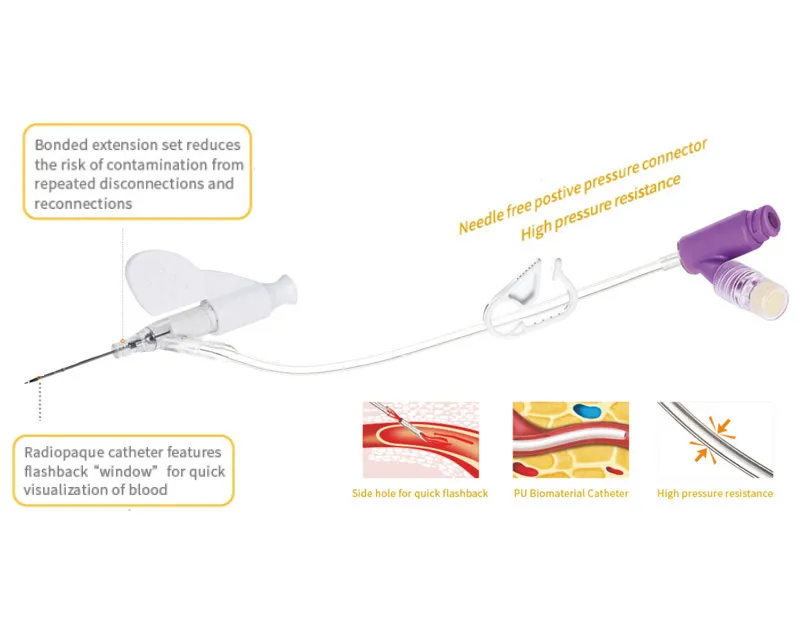 Bonded extension set reduces the risk of contamination from repeated disconnections and reconnections

Needle free postive pressure connector
High pressure resistance

Radiopaque catheter features flashback "window" for quick visualization of blood

Side hole for quick flashback

PU Biomaterial Catheter

High pressure resistance