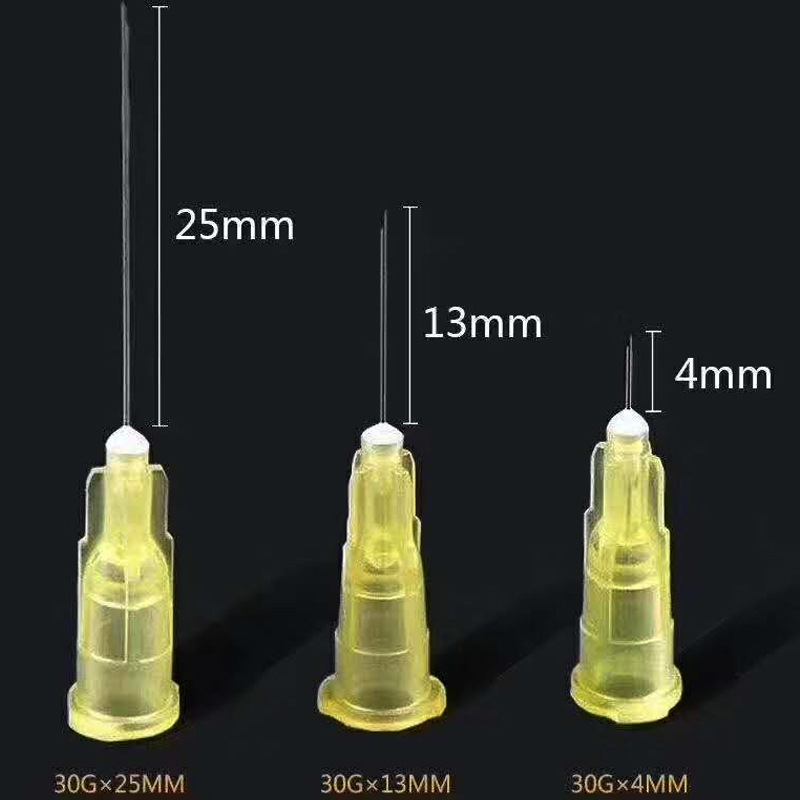 25mm

13mm

4mm

30G×25MM

30G×13MM

30G×4MM