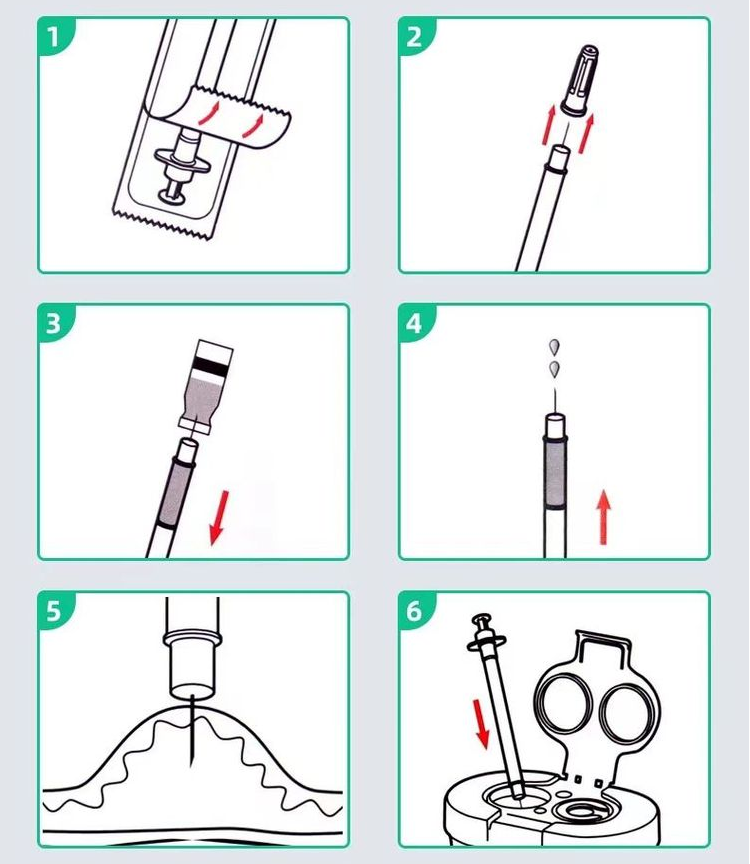 1

2

3

4

5

6