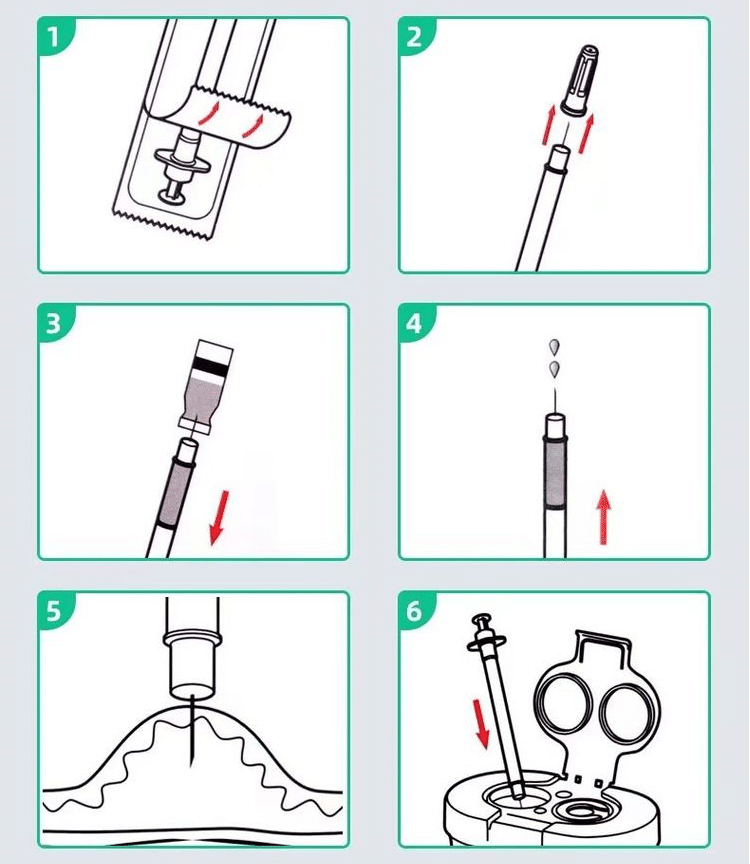 1

2

3

4

5

6